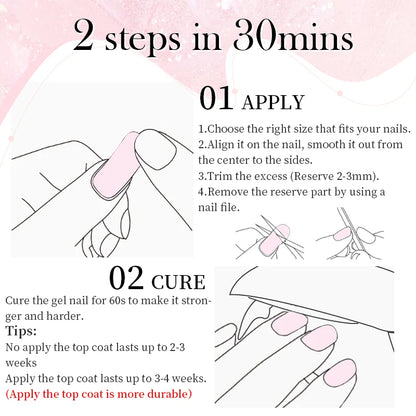 2 steps in 30mins

01 APPLY

1.Choose the right size that fits your nails.
2.Align it on the nail, smooth it out from the center to the sides.
3.Trim the excess (Reserve 2-3mm).
4.Remove the reserve part by using a nail file.

02 CURE

Cure the gel nail for 60s to make it stronger and harder.

Tips:
No apply the top coat lasts up to 2-3 weeks
Apply the top coat lasts up to 3-4 weeks.
(Apply the top coat is more durable)