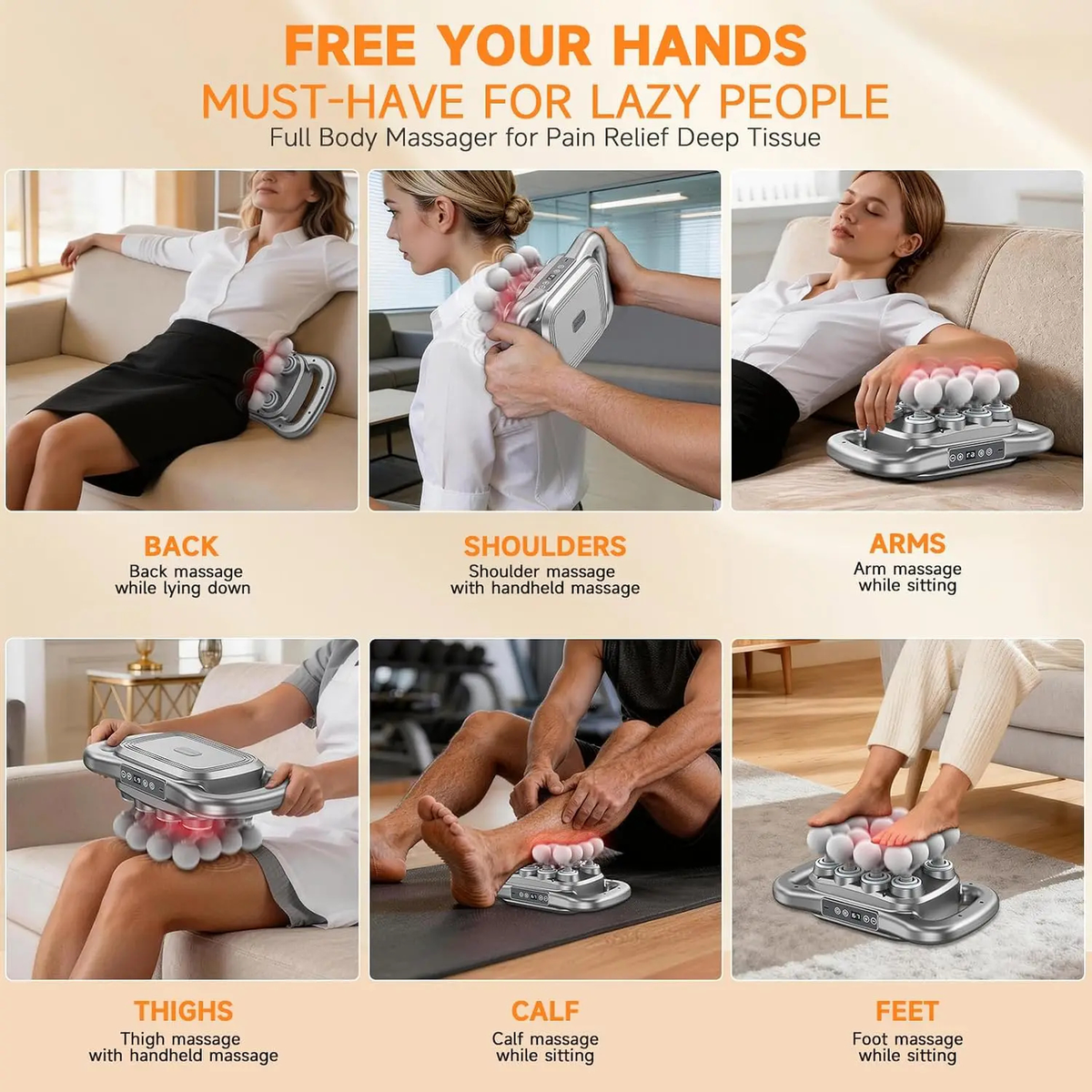 FREE YOUR HANDS
MUST-HAVE FOR LAZY PEOPLE
Full Body Massager for Pain Relief Deep Tissue

BACK
Back massage while lying down

SHOULDERS
Shoulder massage with handheld massage

ARMS
Arm massage while sitting

THIGHS
Thigh massage with handheld massage

CALF
Calf massage while sitting

FEET
Foot massage while sitting